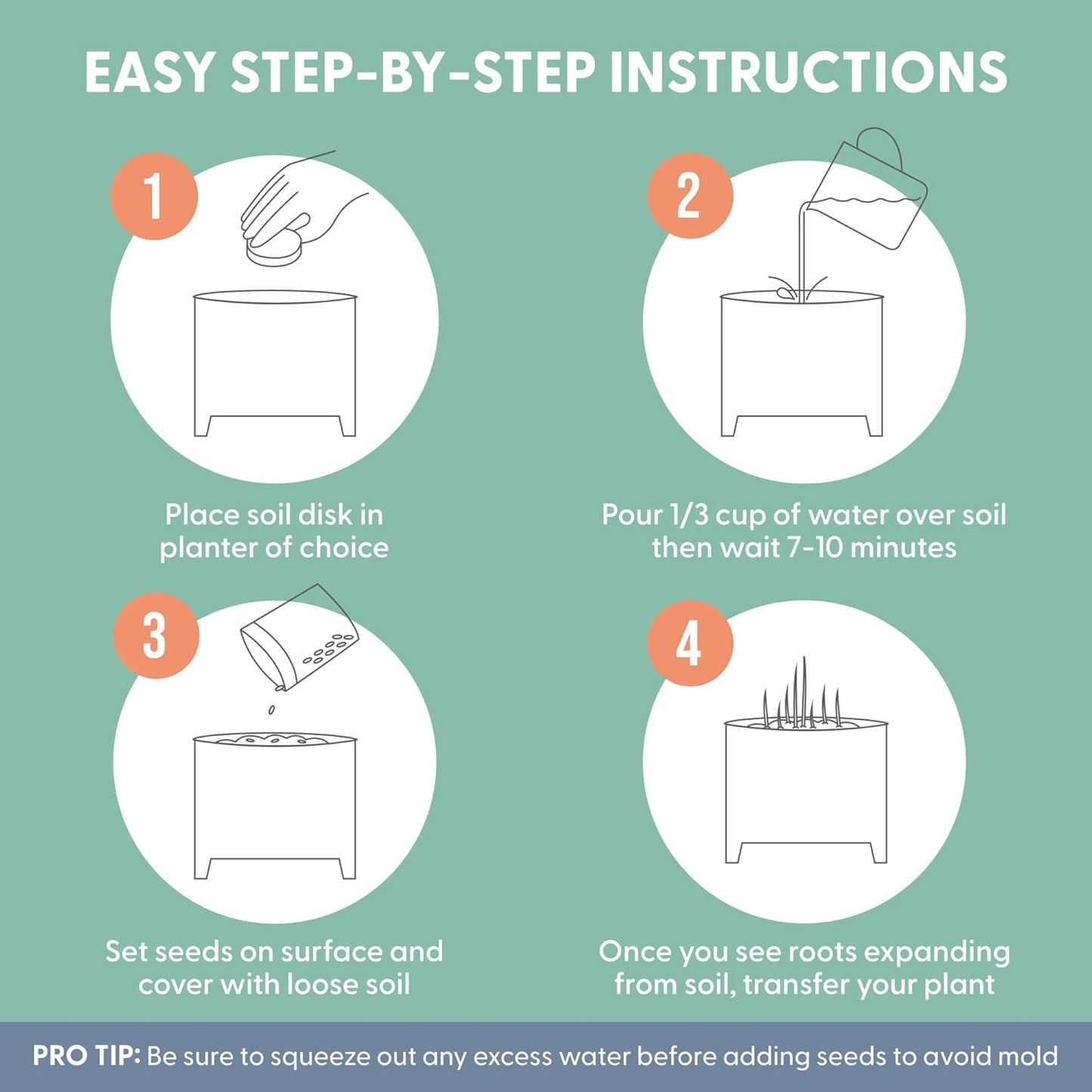 EASY STEP-BY-STEP INSTRUCTIONS

1

Place soil disk in planter of choice

2

Pour 1/3 cup of water over soil then wait 7-10 minutes

3

Set seeds on surface and cover with loose soil

4

Once you see roots expanding from soil, transfer your plant

PRO TIP: Be sure to squeeze out any excess water before adding seeds to avoid mold