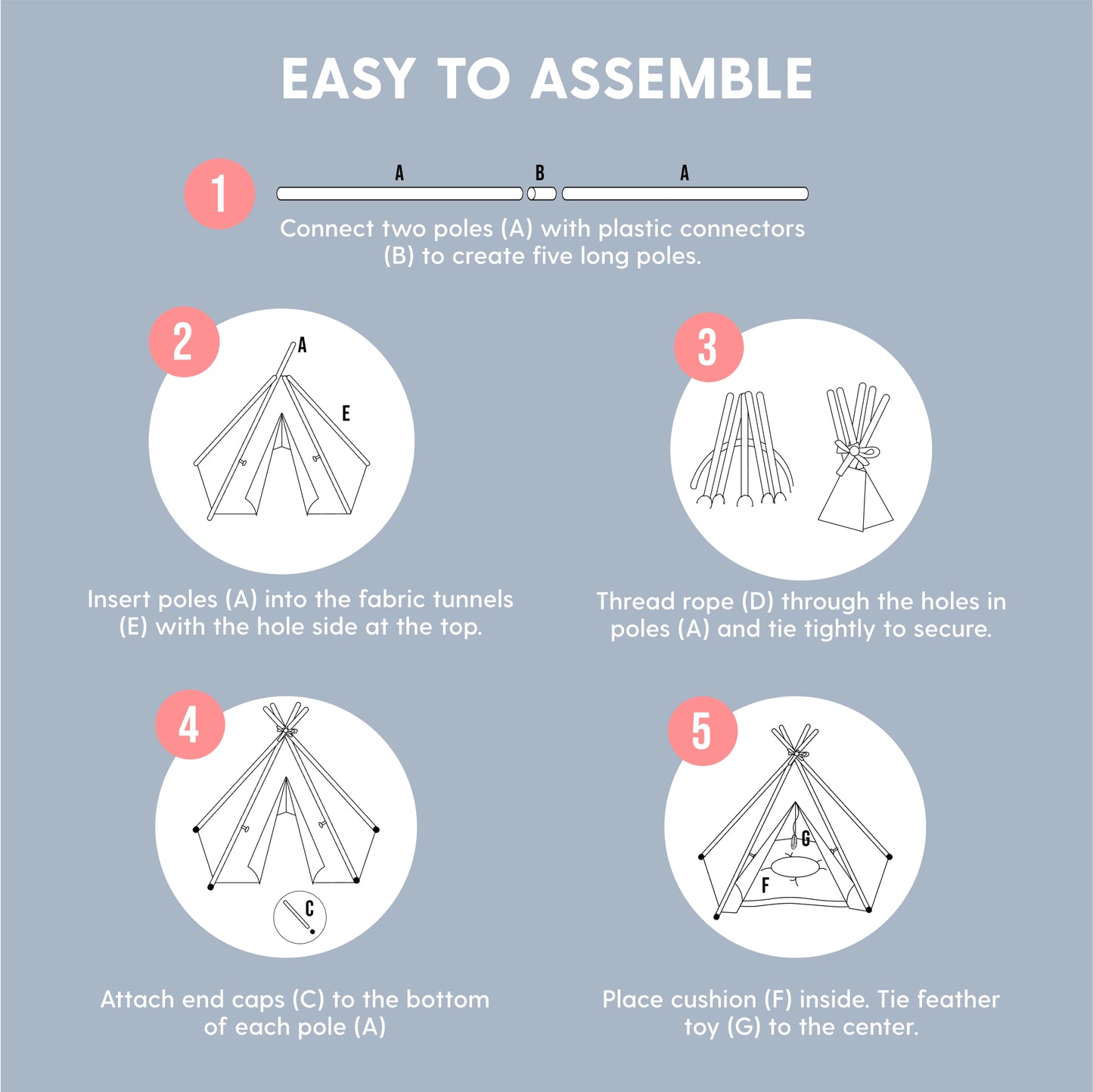 EASY TO ASSEMBLE

1

A B A

Connect two poles (A) with plastic connectors (B) to create five long poles.

2

A

E

Insert poles (A) into the fabric tunnels (E) with the hole side at the top.

3

Thread rope (D) through the holes in poles (A) and tie tightly to secure.

4

C

Attach end caps (C) to the bottom of each pole (A)

5

G

F

Place cushion (F) inside. Tie feather toy (G) to the center.