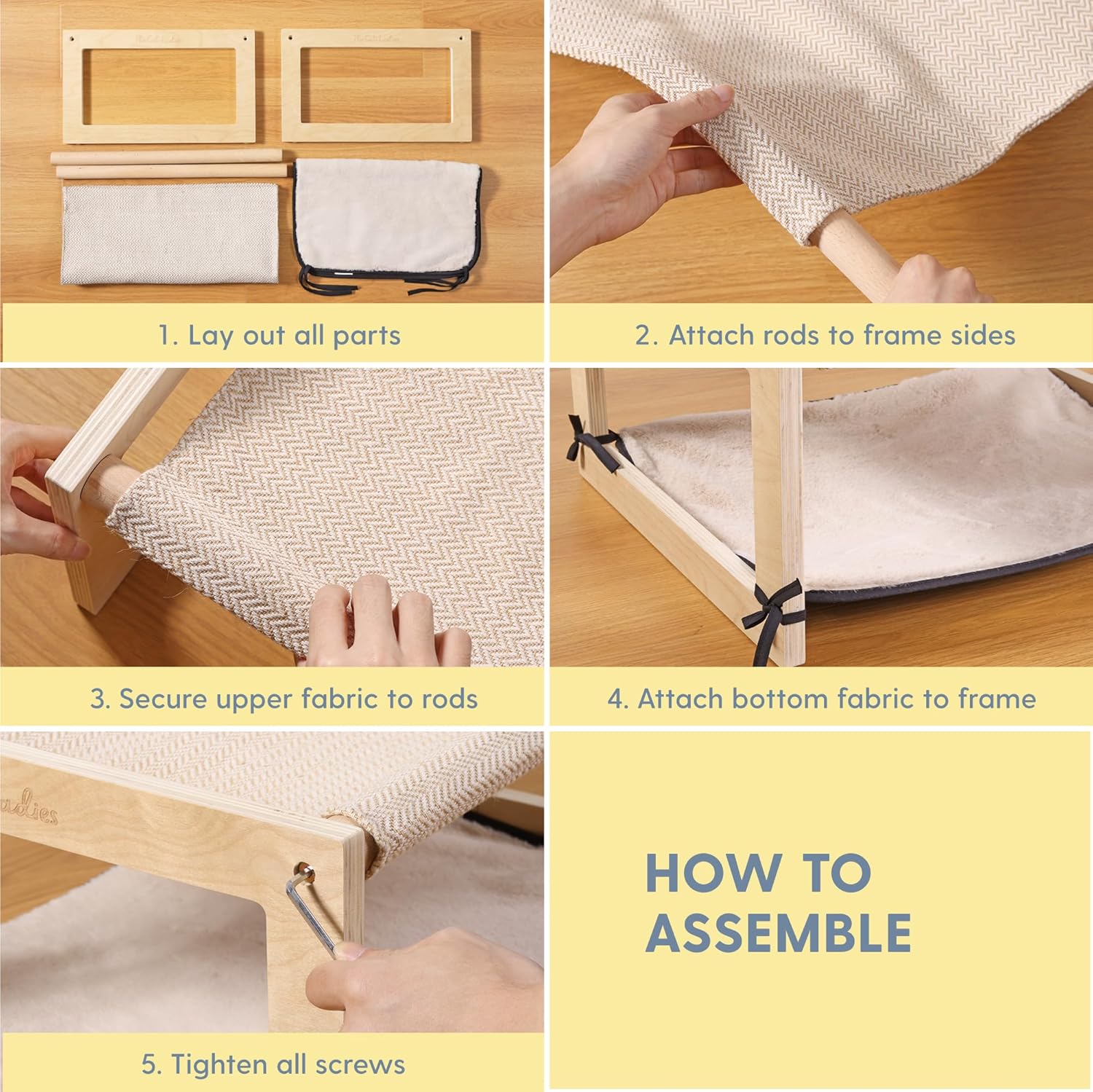 1. Lay out all parts

2. Attach rods to frame sides

3. Secure upper fabric to rods

4. Attach bottom fabric to frame

adies

5. Tighten all screws

HOW TO ASSEMBLE