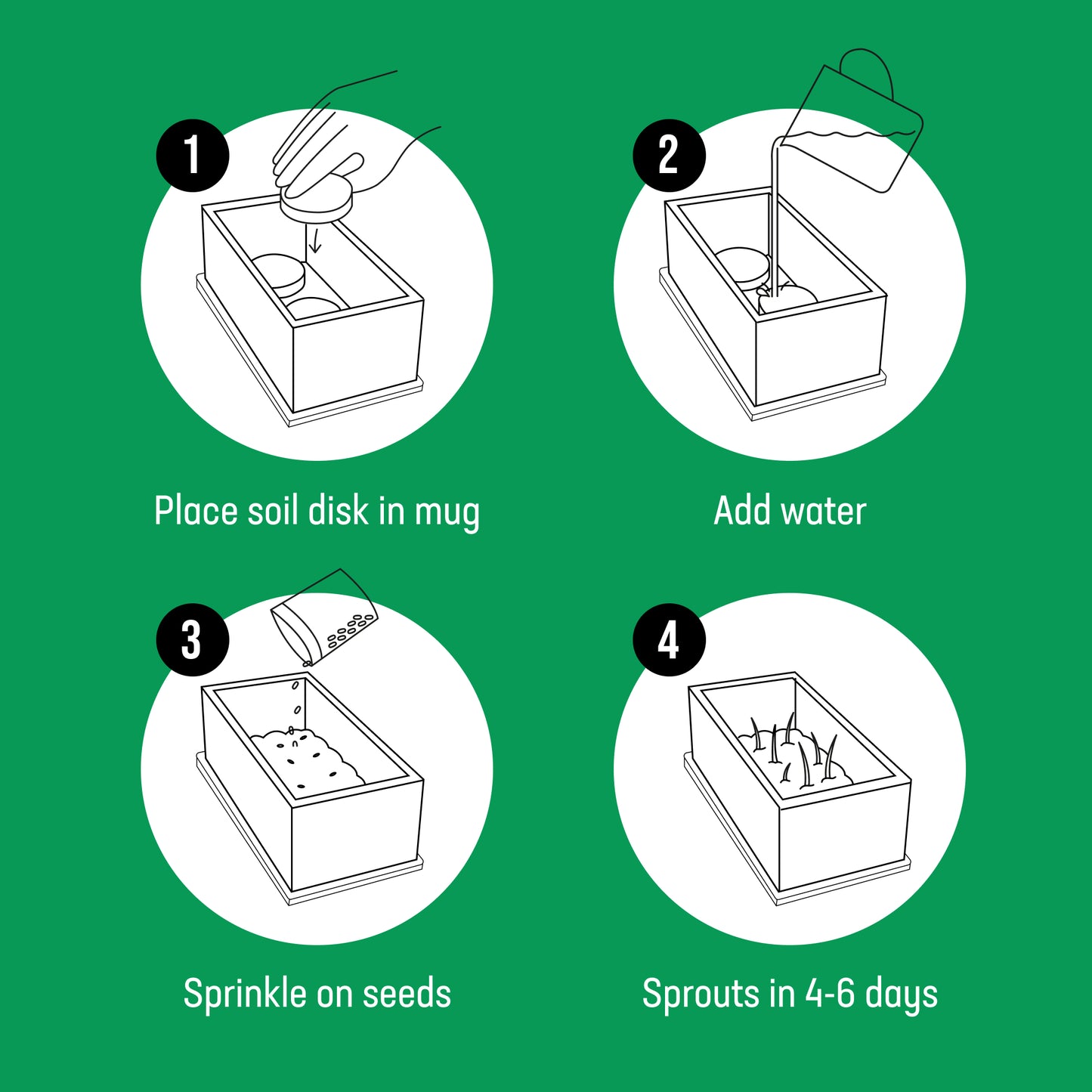 1

Place soil disk in mug

2

Add water

3

Sprinkle on seeds

4

Sprouts in 4-6 days