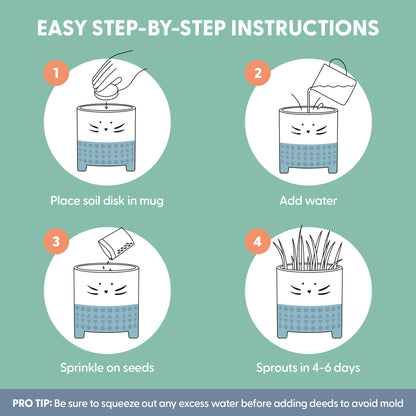 EASY STEP-BY-STEP INSTRUCTIONS

1

Place soil disk in mug

2

Add water

3

Sprinkle on seeds

4

Sprouts in 4-6 days

PRO TIP: Be sure to squeeze out any excess water before adding deeds to avoid mold