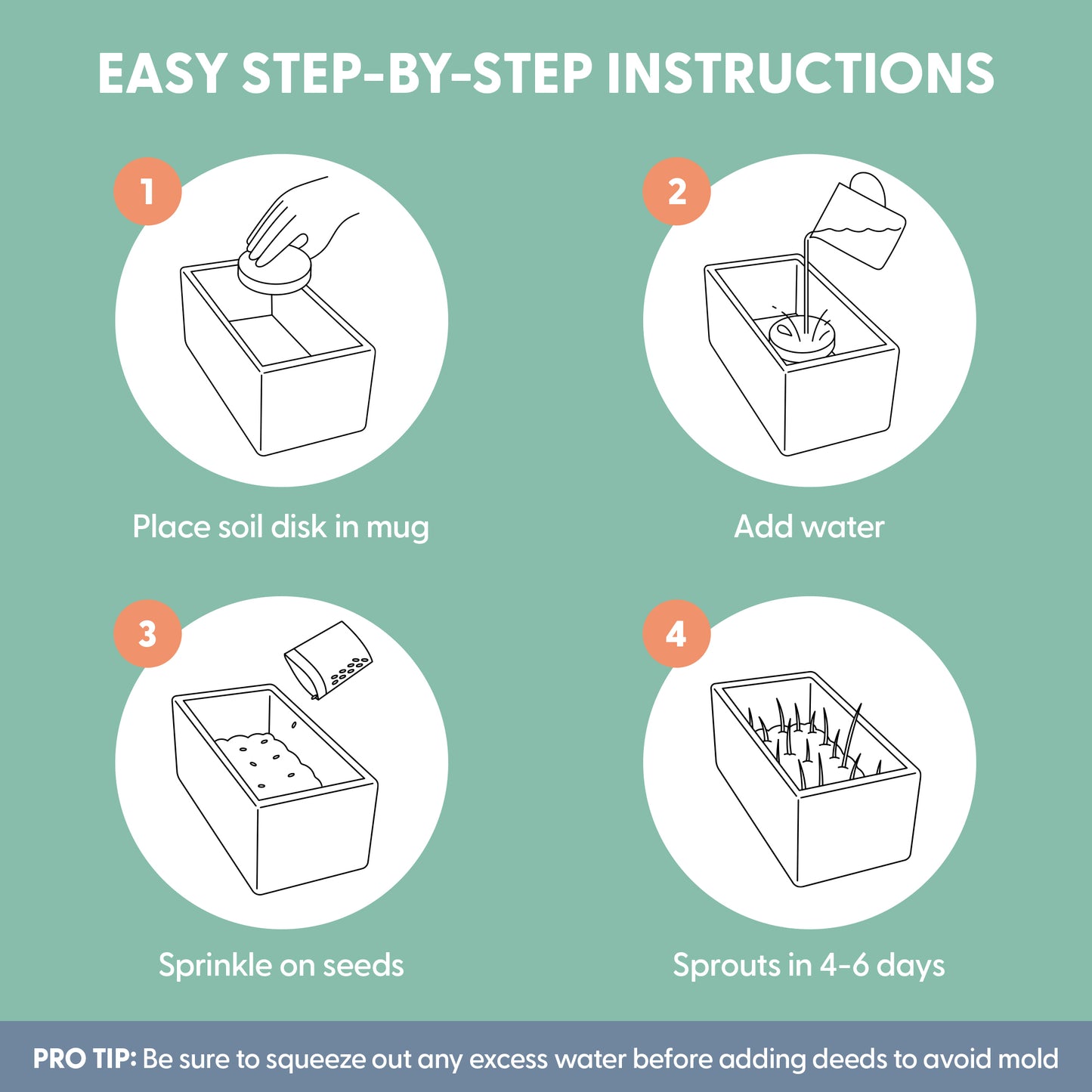 EASY STEP-BY-STEP INSTRUCTIONS

1

Place soil disk in mug

2

Add water

3

Sprinkle on seeds

4

Sprouts in 4-6 days

PRO TIP: Be sure to squeeze out any excess water before adding deeds to avoid mold