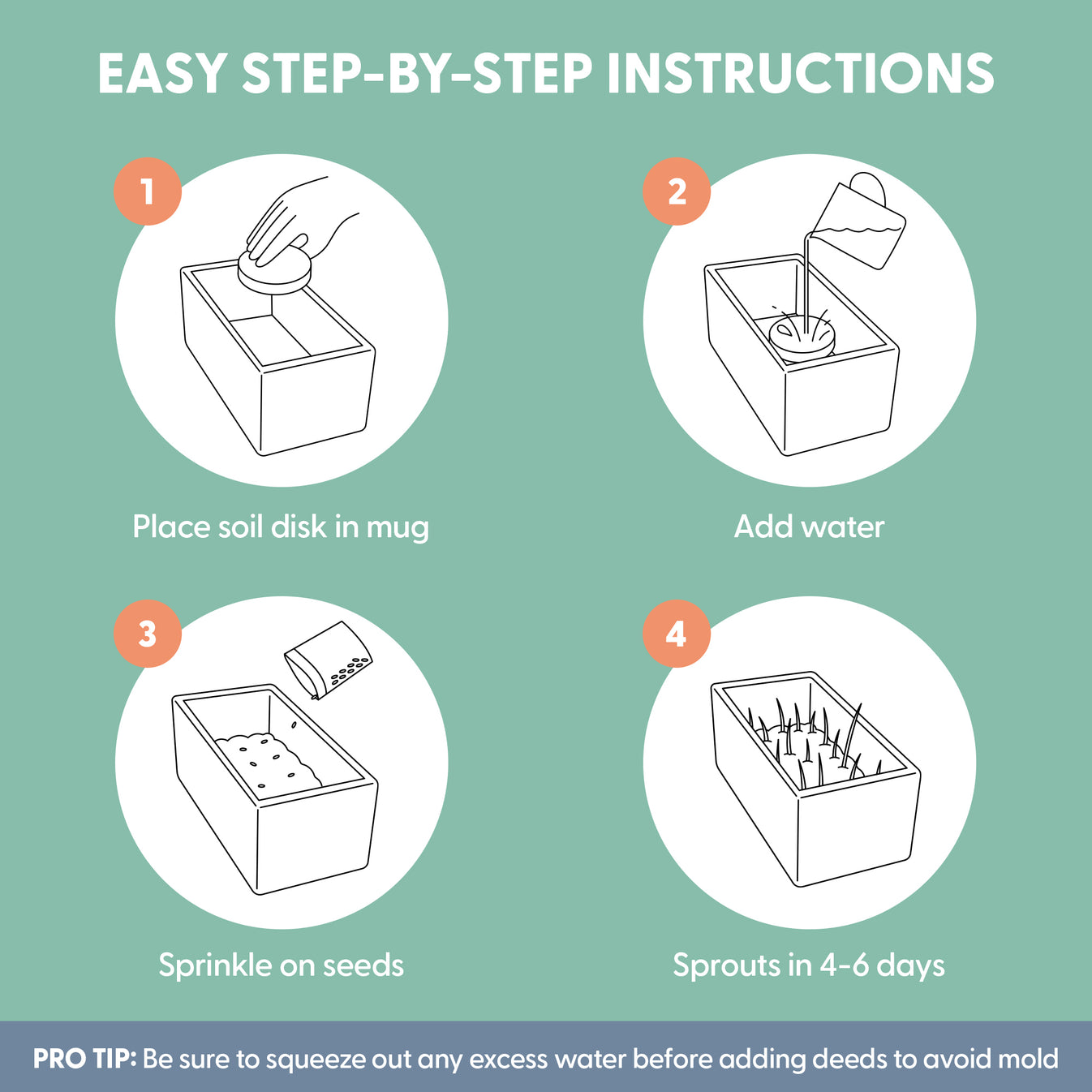 EASY STEP-BY-STEP INSTRUCTIONS

1

Place soil disk in mug

2

Add water

3

Sprinkle on seeds

4

Sprouts in 4-6 days

PRO TIP: Be sure to squeeze out any excess water before adding deeds to avoid mold