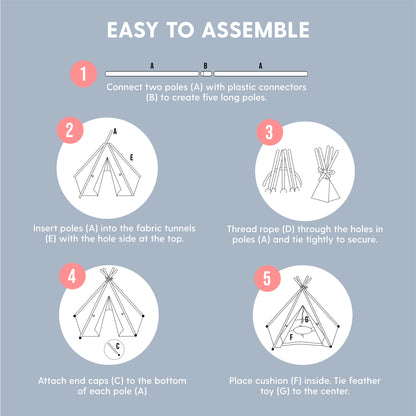 EASY TO ASSEMBLE

1

A B A

Connect two poles (A) with plastic connectors (B) to create five long poles.

2

A

E

Insert poles (A) into the fabric tunnels (E) with the hole side at the top.

3

Thread rope (D) through the holes in poles (A) and tie tightly to secure.

4

C

Attach end caps (C) to the bottom of each pole (A)

5

G

F

Place cushion (F) inside. Tie feather toy (G) to the center.