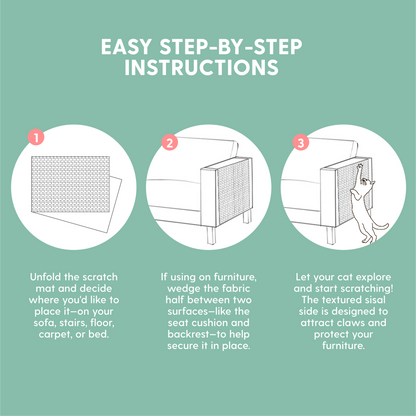 EASY STEP-BY-STEP INSTRUCTIONS

1

Unfold the scratch mat and decide where you'd like to place it—on your sofa, stairs, floor, carpet, or bed.

2

If using on furniture, wedge the fabric half between two surfaces—like the seat cushion and backrest—to help secure it in place.

3

Let your cat explore and start scratching! The textured sisal side is designed to attract claws and protect your furniture.