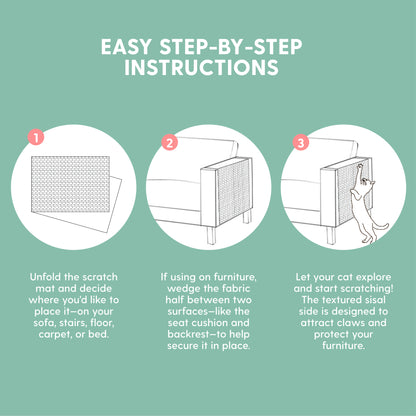 EASY STEP-BY-STEP INSTRUCTIONS

1

Unfold the scratch mat and decide where you'd like to place it—on your sofa, stairs, floor, carpet, or bed.

2

If using on furniture, wedge the fabric half between two surfaces—like the seat cushion and backrest—to help secure it in place.

3

Let your cat explore and start scratching! The textured sisal side is designed to attract claws and protect your furniture.