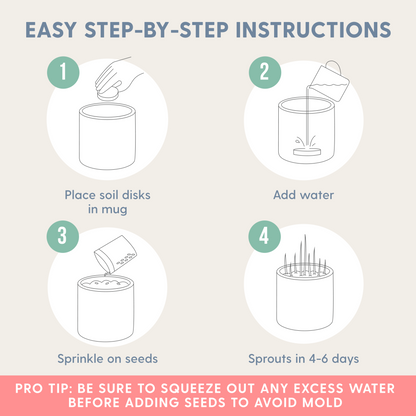 EASY STEP-BY-STEP INSTRUCTIONS

1

Place soil disks in mug

2

Add water

3

Sprinkle on seeds

4

Sprouts in 4-6 days

PRO TIP: BE SURE TO SQUEEZE OUT ANY EXCESS WATER BEFORE ADDING SEEDS TO AVOID MOLD